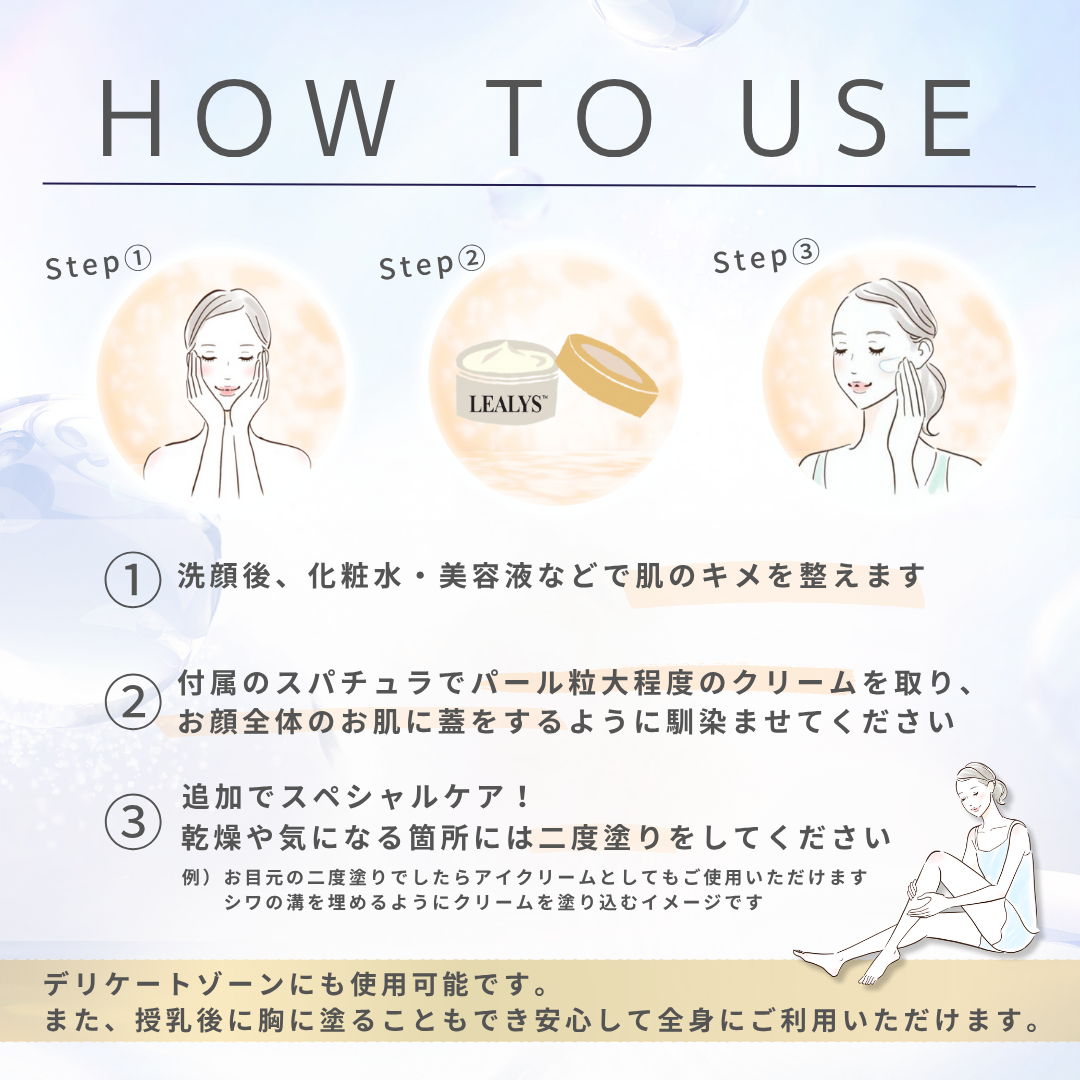 HOW TO USE

Step①

Step②

LEALYS™

Step③

① 洗顔後、化粧水・美容液などで肌のキメを整えます

② 付属のスパチュラでパール粒大程度のクリームを取り、お顔全体のお肌に蓋をするように馴染ませてください

③ 追加でスペシャルケア！
乾燥や気になる箇所には二度塗りをしてください

例）お目元の二度塗りでしたらアイクリームとしてもご使用いただけます
シワの溝を埋めるようにクリームを塗り込むイメージです

デリケートゾーンにも使用可能です。
また、授乳後に胸に塗ることもでき安心して全身にご利用いただけます。